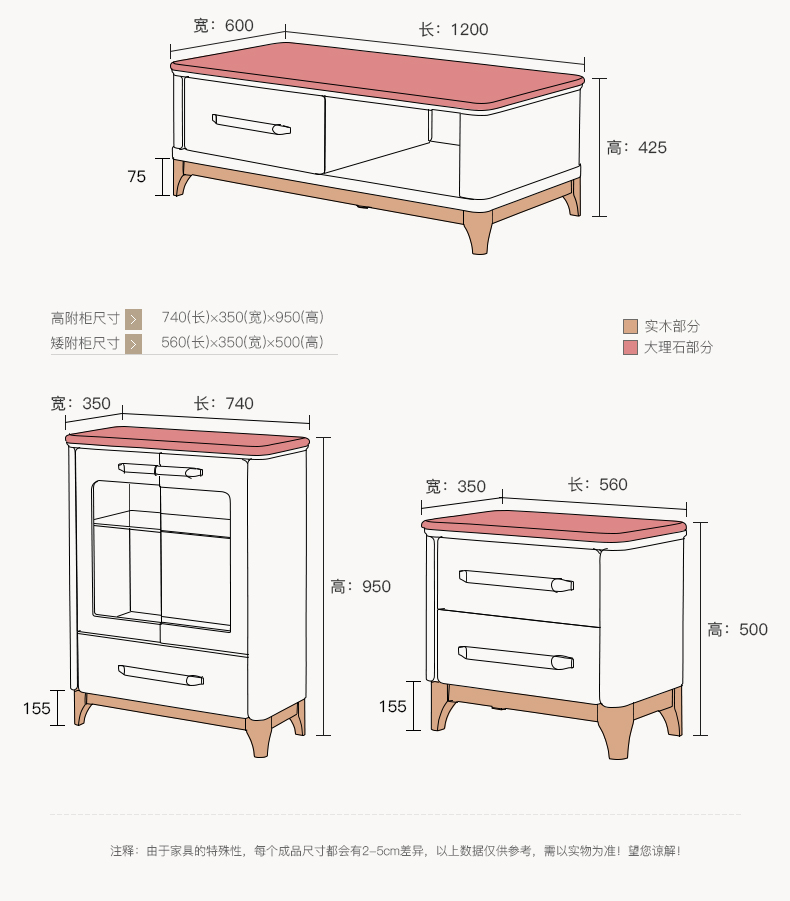 宽：600

长：1200

高：425

75

高附柜尺寸 > 740(长)×350(宽)×950(高)

矮附柜尺寸 > 560(长)×350(宽)×500(高)

实木部分

大理石部分

宽：350

长：740

高：950

155

宽：350

长：560

高：500

155

注释：由于家具的特殊性，每个成品尺寸都会有2-5cm差异，以上数据仅供参考，需以实物为准！望您谅解！