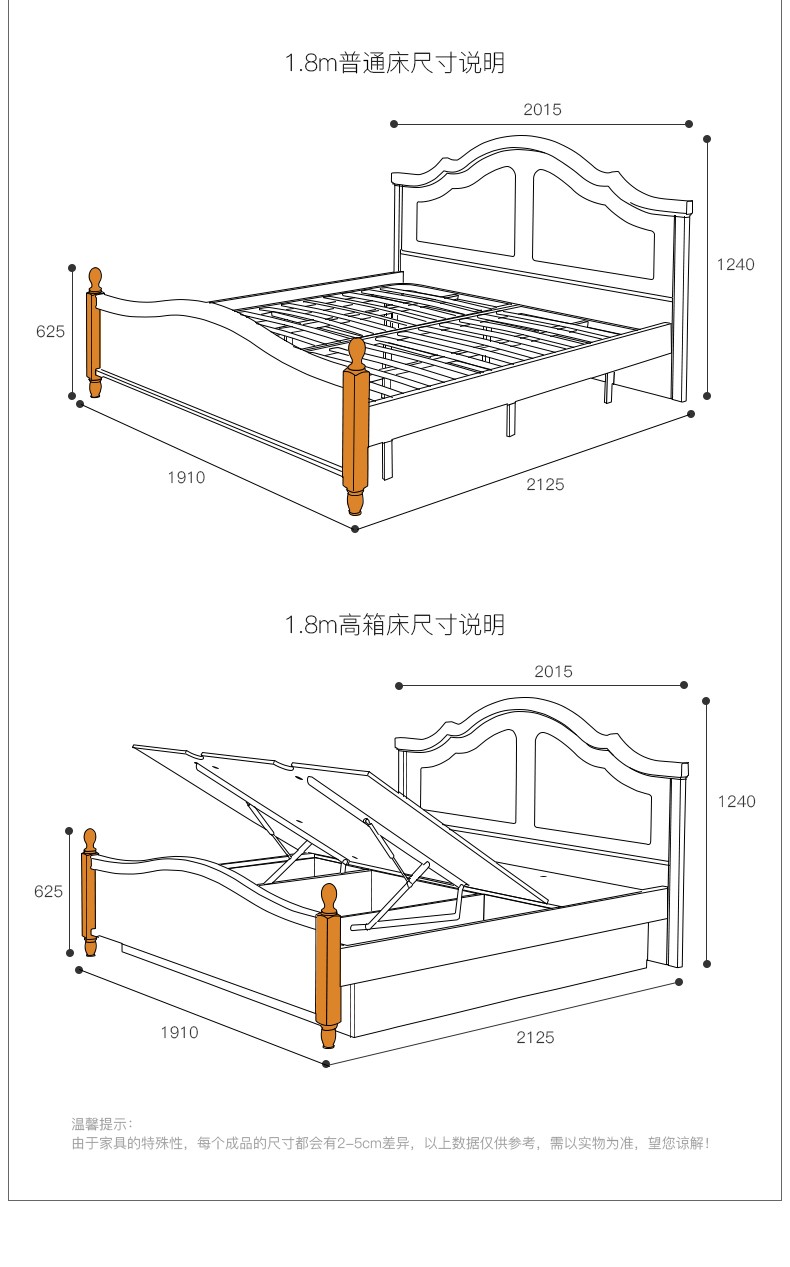 1.8m普通床尺寸说明

2015

1240

625

1910

2125

1.8m高箱床尺寸说明

2015

1240

625

1910

2125

温馨提示：
由于家具的特殊性，每个成品的尺寸都会有2-5cm差异，以上数据仅供参考，需以实物为准，望您谅解！