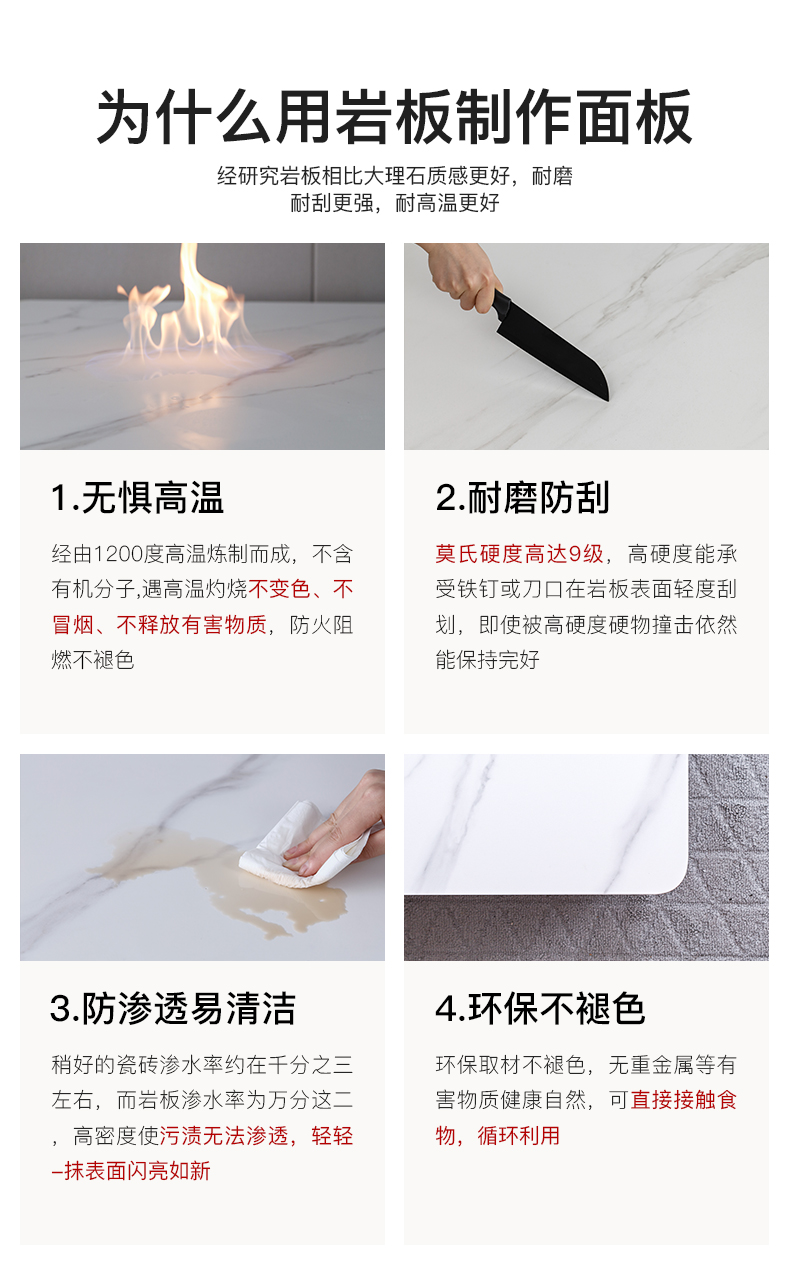 为什么用岩板制作面板

经研究岩板相比大理石质感更好，耐磨耐刮更强，耐高温更好

1.无惧高温

经由1200度高温炼制而成，不含有机分子,遇高温灼烧不变色、不冒烟、不释放有害物质，防火阻燃不褪色

2.耐磨防刮

莫氏硬度高达9级，高硬度能承受铁钉或刀口在岩板表面轻度刮划，即使被高硬度硬物撞击依然能保持完好

3.防渗透易清洁

稍好的瓷砖渗水率约在千分之三左右，而岩板渗水率为万分这二，高密度使污渍无法渗透，轻轻一抹表面闪亮如新

4.环保不褪色

环保取材不褪色，无重金属等有害物质健康自然，可直接接触食物，循环利用