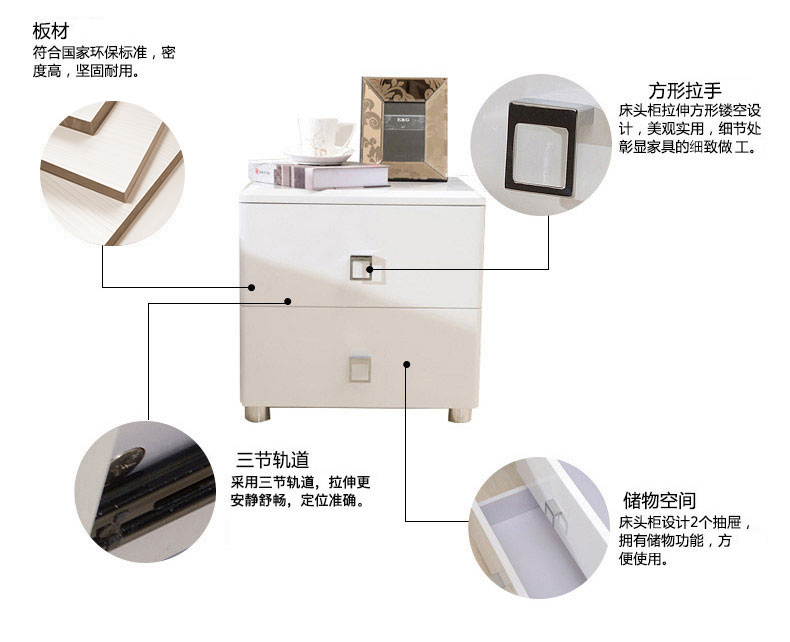 板材
符合国家环保标准，密度高，坚固耐用。

方形拉手
床头柜拉伸方形镂空设计，美观实用，细节处彰显家具的细致做工。

三节轨道
采用三节轨道，拉伸更安静舒畅，定位准确。

储物空间
床头柜设计2个抽屉，拥有储物功能，方便使用。