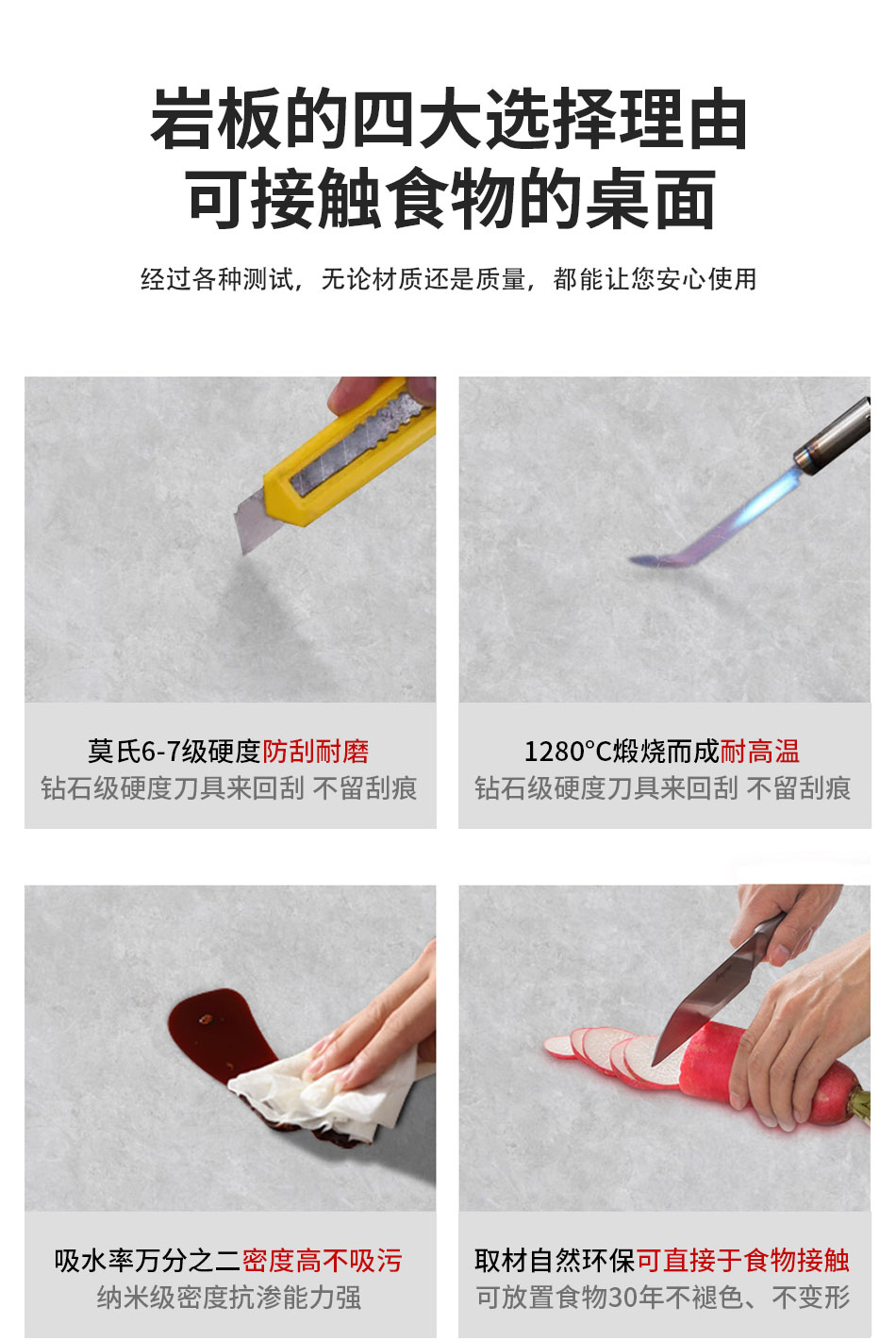 岩板的四大选择理由
可接触食物的桌面

经过各种测试，无论材质还是质量，都能让您安心使用

莫氏6-7级硬度防刮耐磨
钻石级硬度刀具来回刮 不留刮痕

1280°C煅烧而成耐高温
钻石级硬度刀具来回刮 不留刮痕

吸水率万分之二密度高不吸污
纳米级密度抗渗能力强

取材自然环保可直接于食物接触
可放置食物30年不褪色、不变形