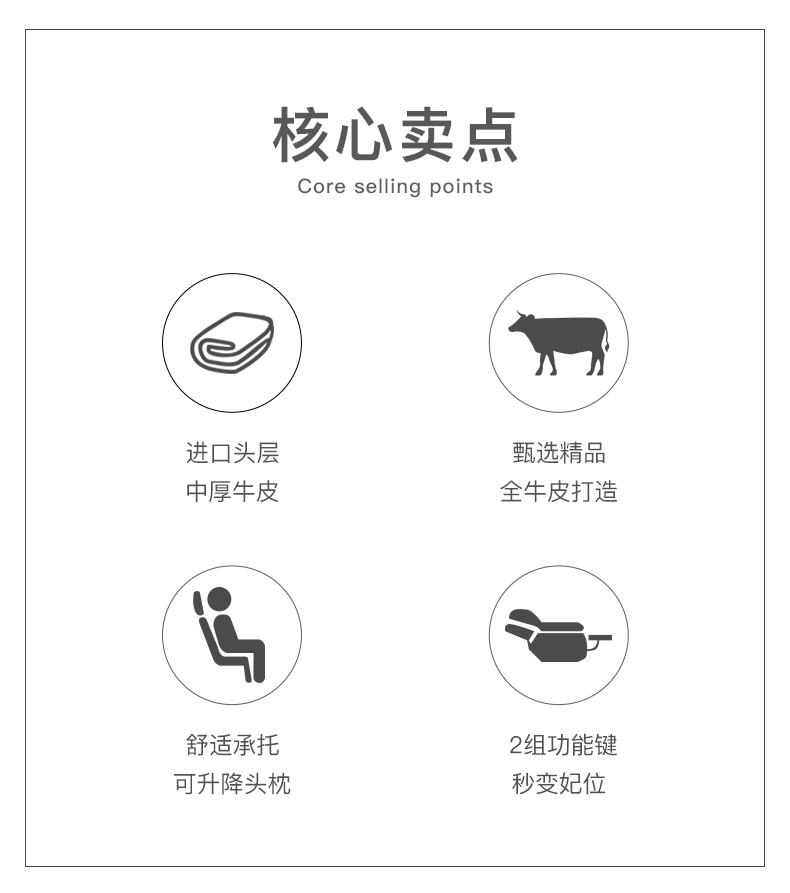 核心卖点
Core selling points

进口头层
中厚牛皮

甄选精品
全牛皮打造

舒适承托
可升降头枕

2组功能键
秒变妃位