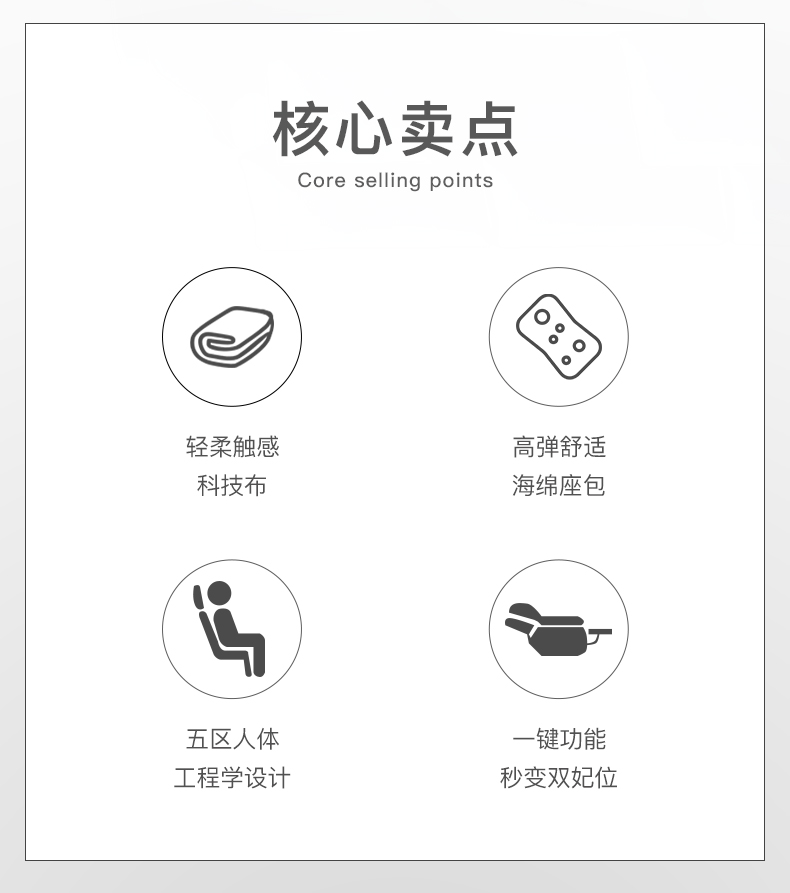 核心卖点
Core selling points

轻柔触感
科技布

高弹舒适
海绵座包

五区人体
工程学设计

一键功能
秒变双妃位