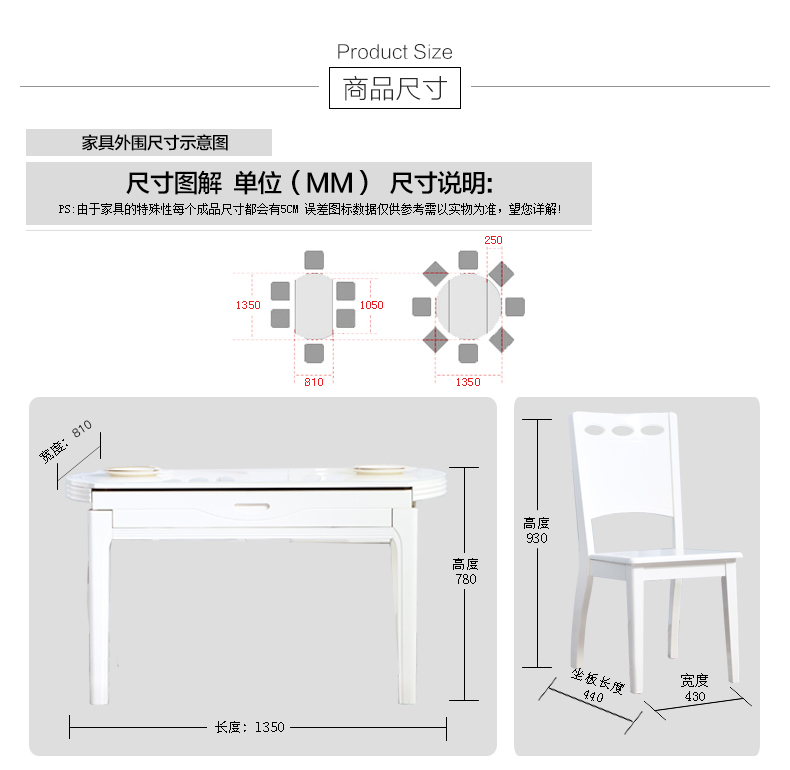 Product Size
商品尺寸

家具外围尺寸示意图

尺寸图解 单位（MM） 尺寸说明:
PS:由于家具的特殊性每个成品尺寸都会有5CM 误差图标数据仅供参考需以实物为准，望您详解!

1350
1050
810
250
1350

宽度: 810
高度
780
长度: 1350

高度
930
坐板长度
440
宽度
430