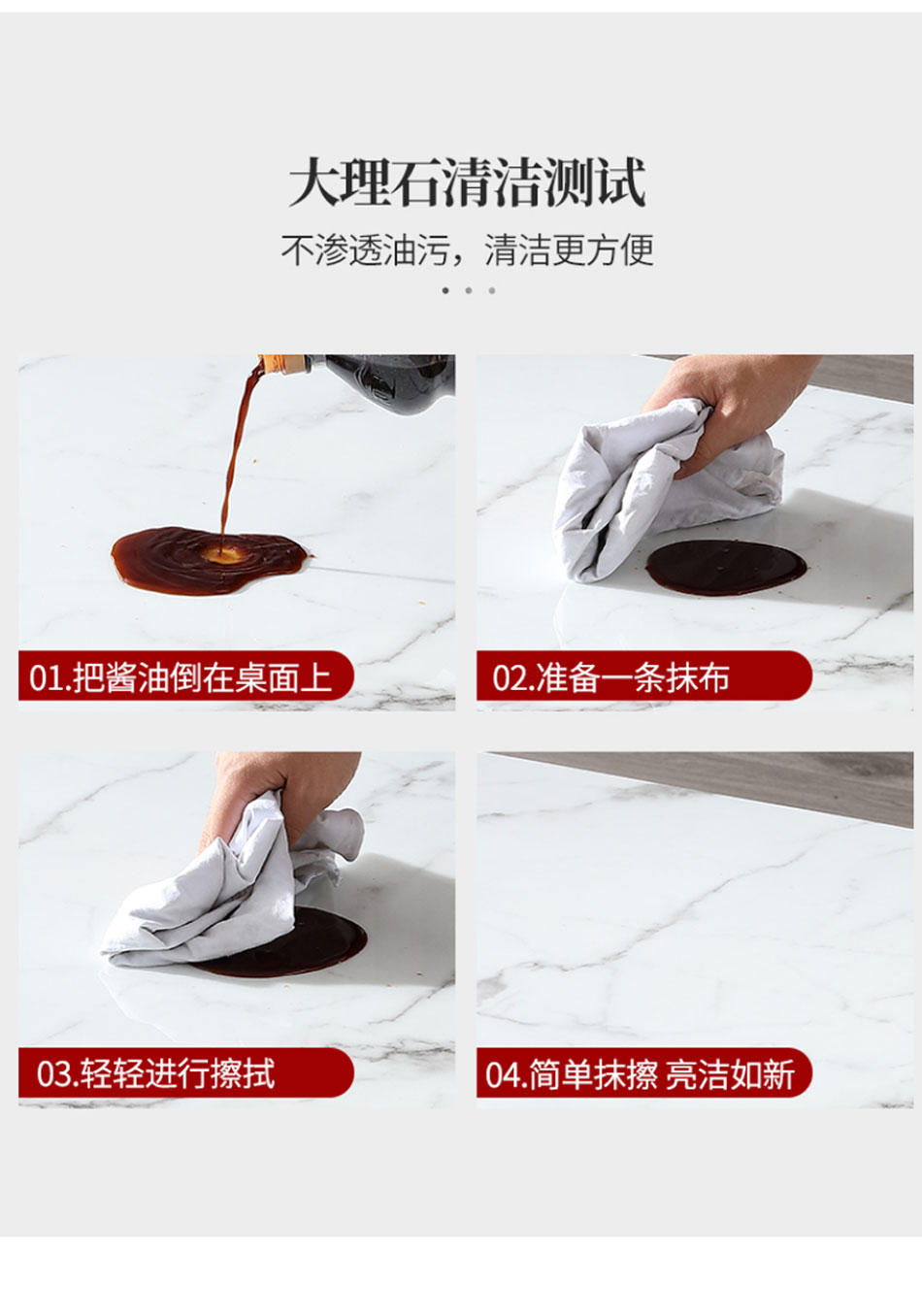 大理石清洁测试

不渗透油污，清洁更方便

01.把酱油倒在桌面上

02.准备一条抹布

03.轻轻进行擦拭

04.简单抹擦 亮洁如新