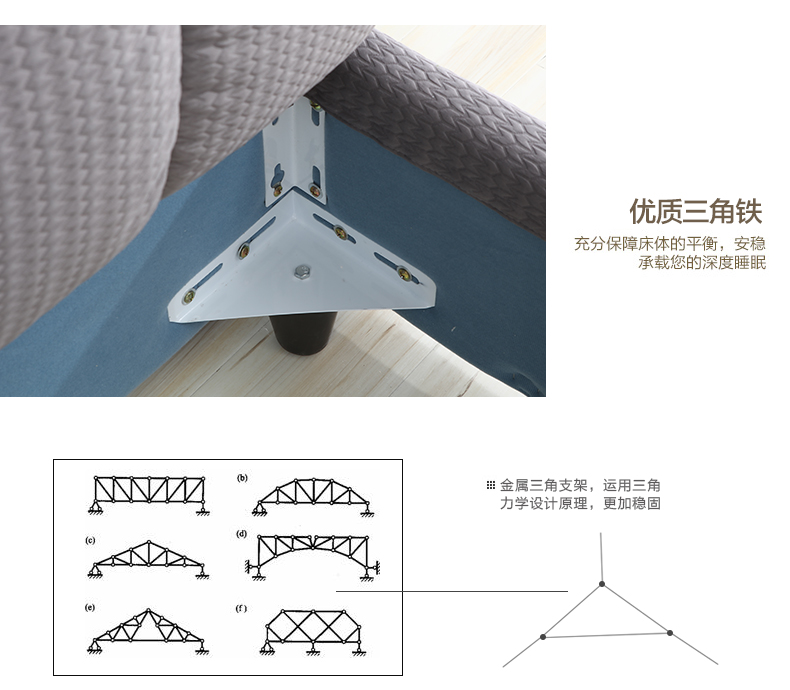 优质三角铁

充分保障床体的平衡，安稳承载您的深度睡眠

(b)

(c)

(d)

(e)

(f)

金属三角支架，运用三角力学设计原理，更加稳固